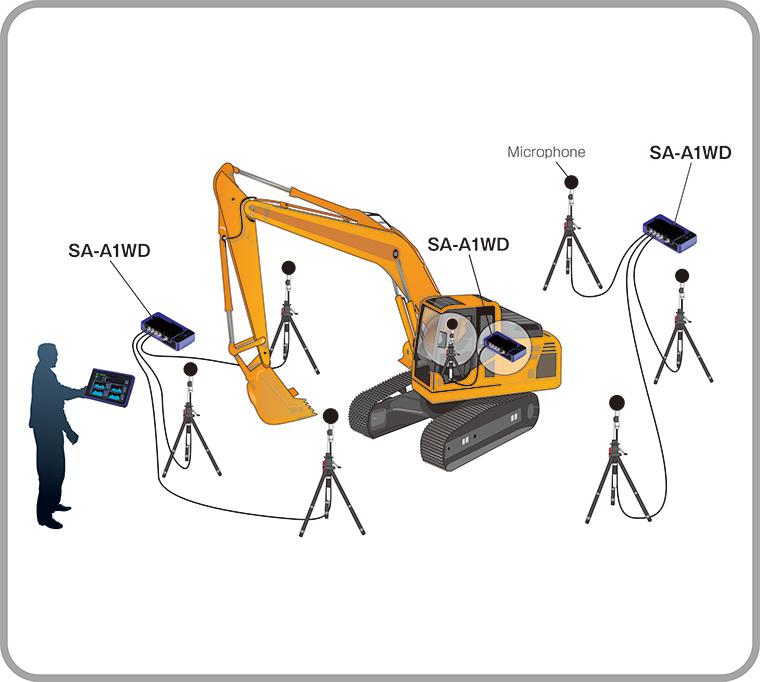 Microphone

SA-A1WD

SA-A1WD

SA-A1WD