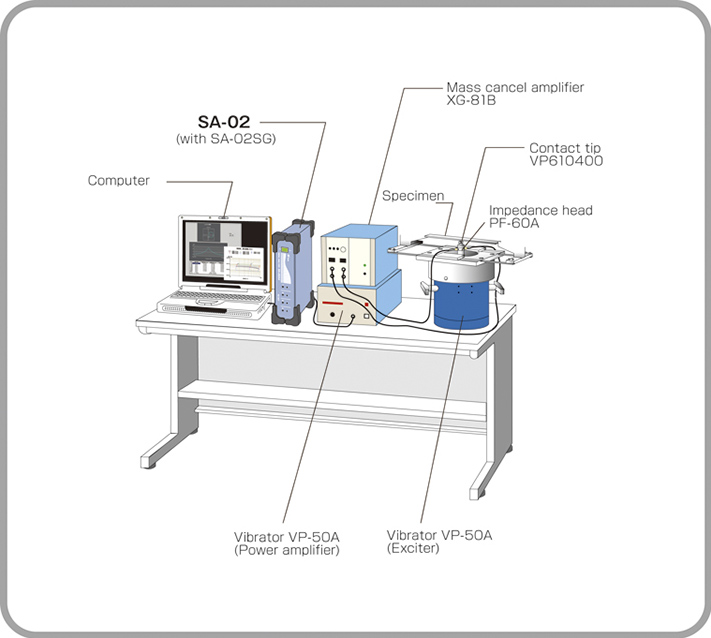 Mass cancel amplifier
XG-81B

SA-02
(with SA-02SG)

Contact tip
VP610400

Computer

Specimen

Impedance head
PF-60A

Vibrator VP-50A
(Power amplifier)

Vibrator VP-50A
(Exciter)